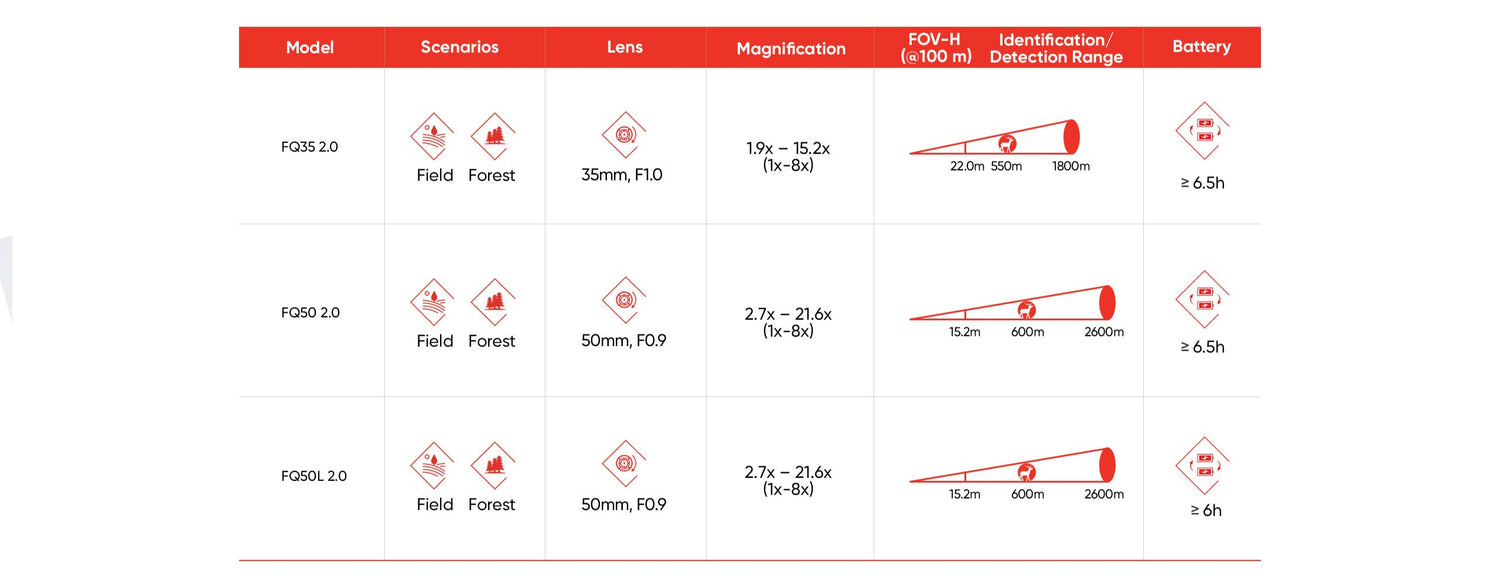 | Model | Scenarios | Lens | Magnification | FOV-H (@100 m) Identification/ Detection Range | Battery |
|---|---|---|---|---|---|
| FQ35 2.0 | Field Forest | 35mm, F1.0 | 1.9x – 15.2x (1x-8x) | 22.0m 550m 1800m | ≥ 6.5h |
| FQ50 2.0 | Field Forest | 50mm, F0.9 | 2.7x – 21.6x (1x-8x) | 15.2m 600m 2600m | ≥ 6.5h |
| FQ50L 2.0 | Field Forest | 50mm, F0.9 | 2.7x – 21.6x (1x-8x) | 15.2m 600m 2600m | ≥ 6h |